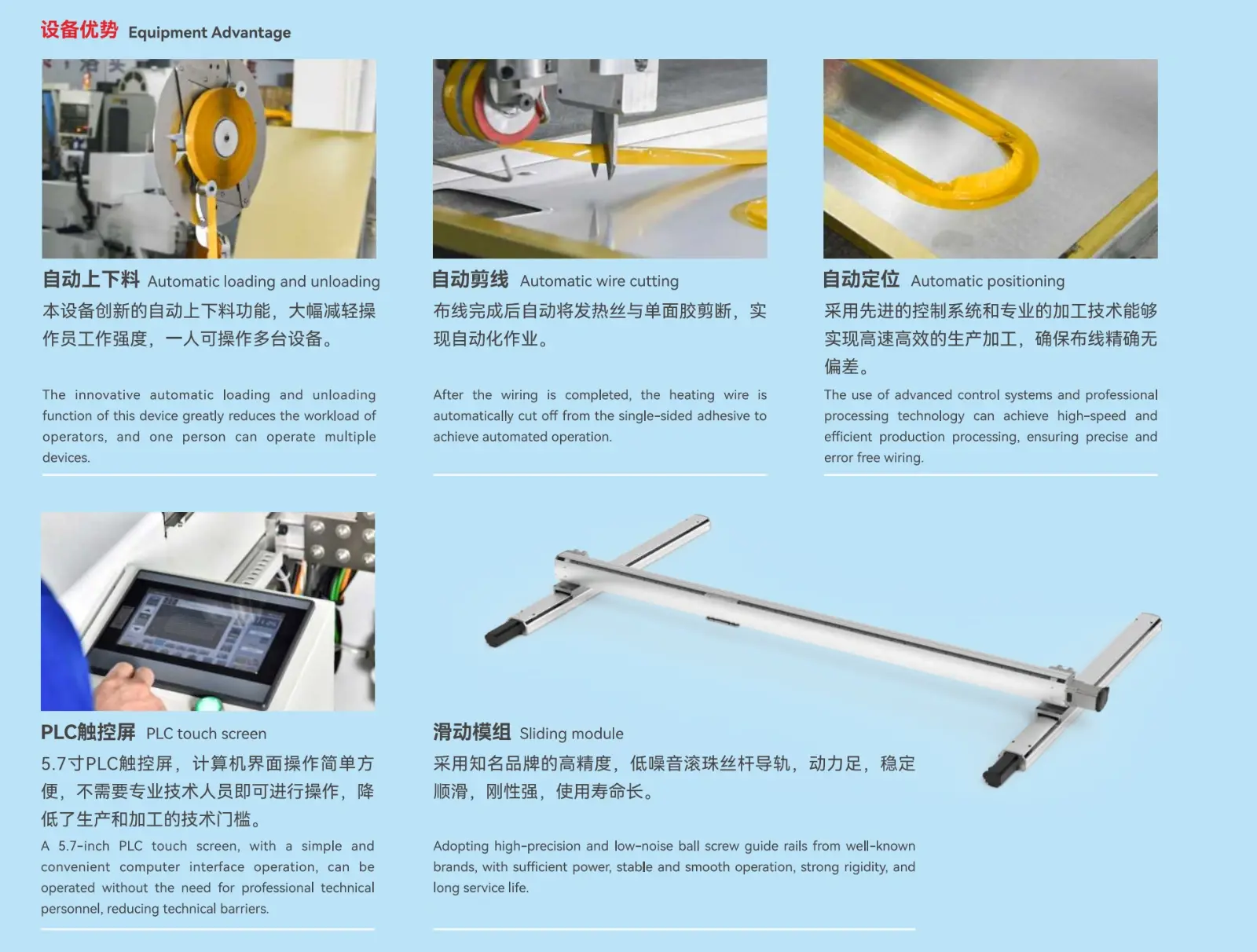 设备优势 Equipment Advantage

自动上下料 Automatic loading and unloading

本设备创新的自动上下料功能，大幅减轻操作员工作强度，一人可操作多台设备。

The innovative automatic loading and unloading function of this device greatly reduces the workload of operators, and one person can operate multiple devices.

自动剪线 Automatic wire cutting

布线完成后自动将发热丝与单面胶剪断，实现自动化作业。

After the wiring is completed, the heating wire is automatically cut off from the single-sided adhesive to achieve automated operation.

自动定位 Automatic positioning

采用先进的控制系统和专业的加工技术能够实现高速高效的生产加工，确保布线精确无偏差。

The use of advanced control systems and professional processing technology can achieve high-speed and efficient production processing, ensuring precise and error free wiring.

PLC触控屏 PLC touch screen

5.7寸PLC触控屏，计算机界面操作简单方便，不需要专业技术人员即可进行操作，降低了生产和加工的技术门槛。

A 5.7-inch PLC touch screen, with a simple and convenient computer interface operation, can be operated without the need for professional technical personnel, reducing technical barriers.

滑动模组 Sliding module

采用知名品牌的高精度，低噪音滚珠丝杆导轨，动力足，稳定顺滑，刚性强，使用寿命长。

Adopting high-precision and low-noise ball screw guide rails from well-known brands, with sufficient power, stable and smooth operation, strong rigidity, and long service life.