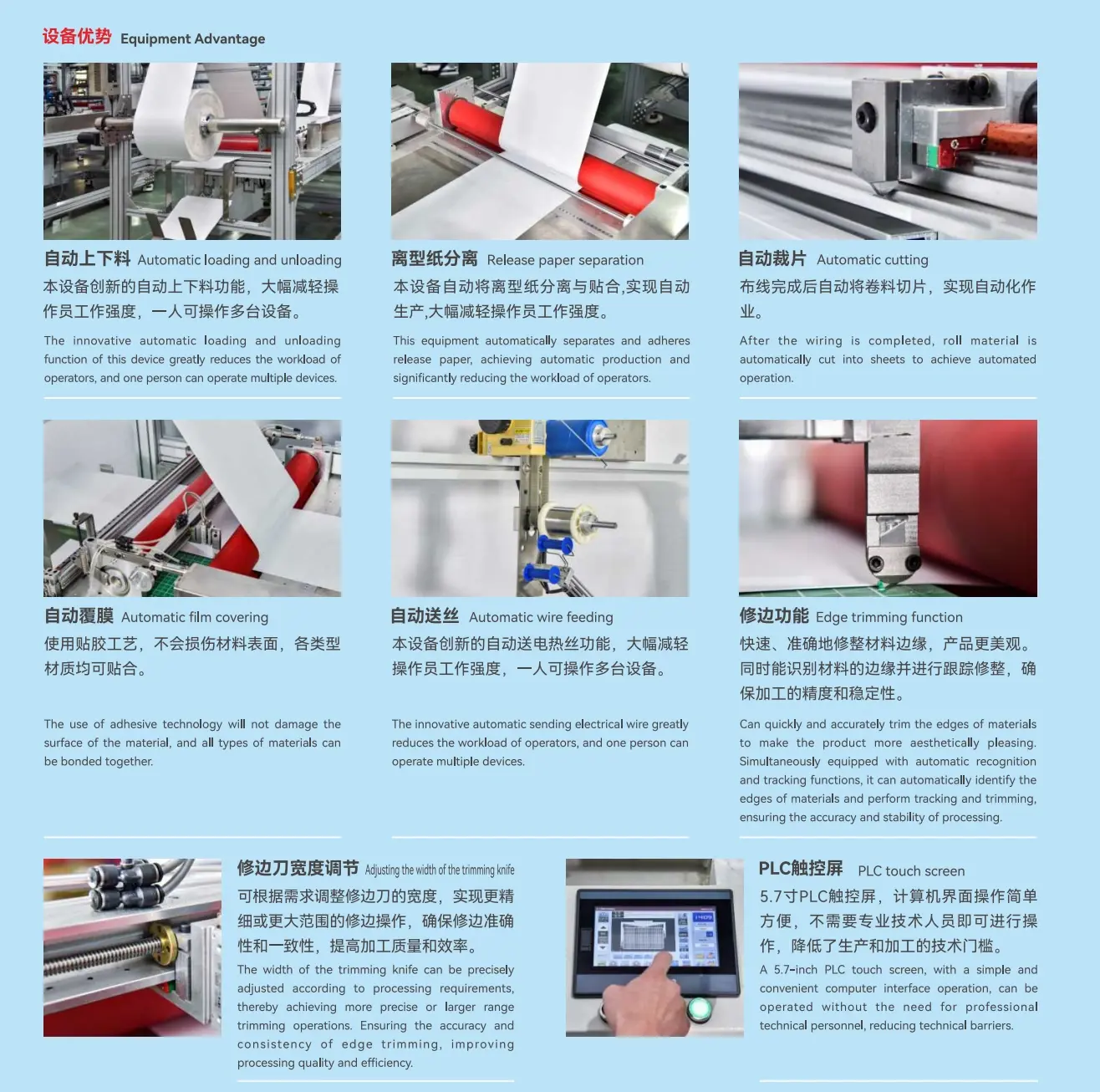 设备优势 Equipment Advantage

自动上下料 Automatic loading and unloading

本设备创新的自动上下料功能，大幅减轻操作员工作强度，一人可操作多台设备。

The innovative automatic loading and unloading function of this device greatly reduces the workload of operators, and one person can operate multiple devices.

离型纸分离 Release paper separation

本设备自动将离型纸分离与贴合,实现自动生产,大幅减轻操作员工作强度。

This equipment automatically separates and adheres release paper, achieving automatic production and significantly reducing the workload of operators.

自动裁片 Automatic cutting

布线完成后自动将卷料切片，实现自动化作业。

After the wiring is completed, roll material is automatically cut into sheets to achieve automated operation.

自动覆膜 Automatic film covering

使用贴胶工艺，不会损伤材料表面，各类型材质均可贴合。

The use of adhesive technology will not damage the surface of the material, and all types of materials can be bonded together.

自动送丝 Automatic wire feeding

本设备创新的自动送电热丝功能，大幅减轻操作员工作强度，一人可操作多台设备。

The innovative automatic sending electrical wire greatly reduces the workload of operators, and one person can operate multiple devices.

修边功能 Edge trimming function

快速、准确地修整材料边缘，产品更美观。同时能识别材料的边缘并进行跟踪修整，确保加工的精度和稳定性。

Can quickly and accurately trim the edges of materials to make the product more aesthetically pleasing. Simultaneously equipped with automatic recognition and tracking functions, it can automatically identify the edges of materials and perform tracking and trimming, ensuring the accuracy and stability of processing.

修边刀宽度调节 Adjusting the width of the trimming knife

可根据需求调整修边刀的宽度，实现更精细或更大范围的修边操作，确保修边准确性和一致性，提高加工质量和效率。

The width of the trimming knife can be precisely adjusted according to processing requirements, thereby achieving more precise or larger range trimming operations. Ensuring the accuracy and consistency of edge trimming, improving processing quality and efficiency.

PLC触控屏 PLC touch screen

5.7寸PLC触控屏，计算机界面操作简单方便，不需要专业技术人员即可进行操作，降低了生产和加工的技术门槛。

A 5.7-inch PLC touch screen, with a simple and convenient computer interface operation, can be operated without the need for professional technical personnel, reducing technical barriers.